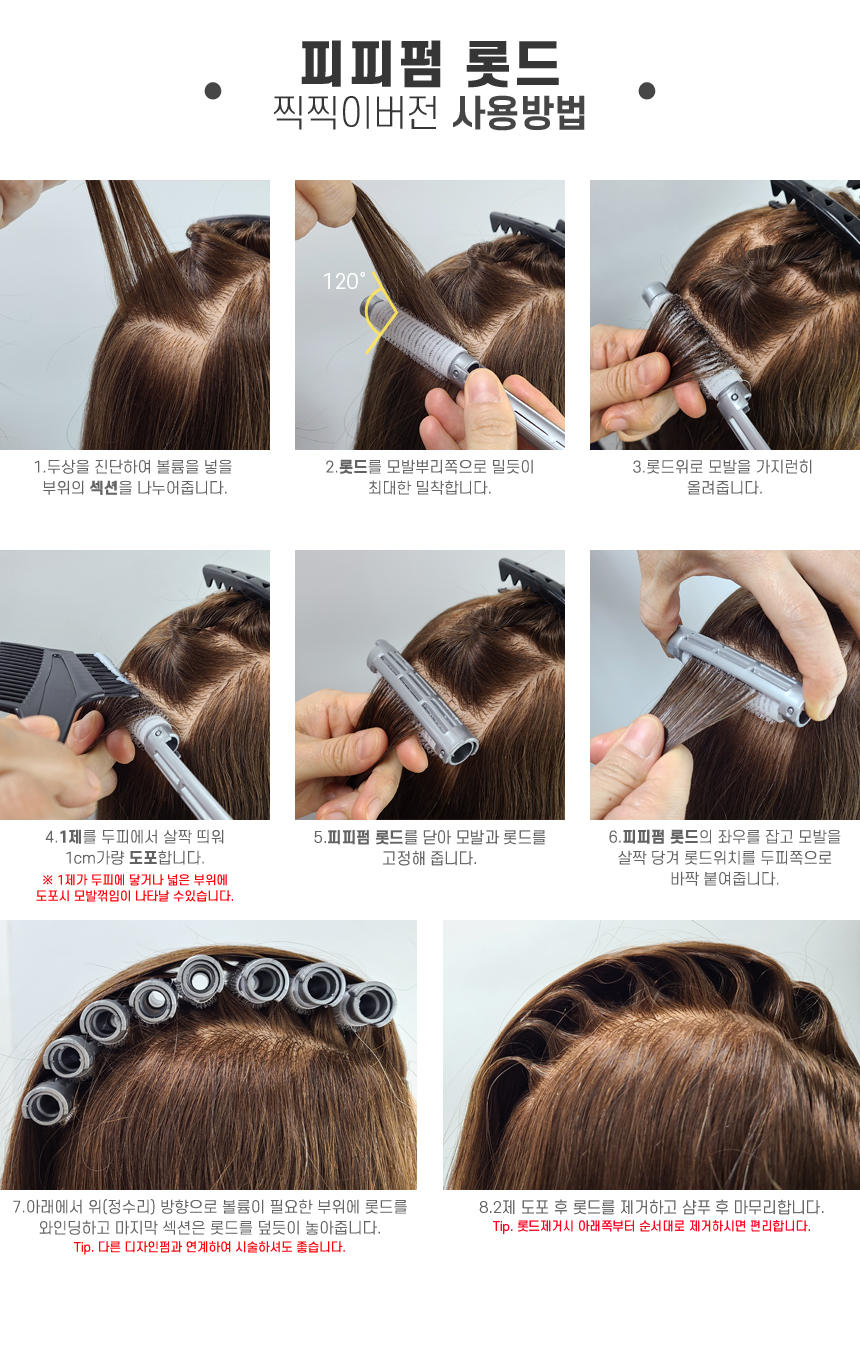 피피펌 롯드
찍찍이버전 사용방법

120°

1.두상을 진단하여 볼륨을 넣을 부위의 섹션을 나누어줍니다.

2.롯드를 모발뿌리쪽으로 밀듯이 최대한 밀착합니다.

3.롯드위로 모발을 가지런히 올려줍니다.

4.1제를 두피에서 살짝 띄워 1cm가량 도포합니다.
※ 1제가 두피에 닿거나 넓은 부위에 도포시 모발꺾임이 나타날 수있습니다.

5.피피펌 롯드를 닫아 모발과 롯드를 고정해 줍니다.

6.피피펌 롯드의 좌우를 잡고 모발을 살짝 당겨 롯드위치를 두피쪽으로 바짝 붙여줍니다.

7.아래에서 위(정수리) 방향으로 볼륨이 필요한 부위에 롯드를 와인딩하고 마지막 섹션은 롯드를 덮듯이 놓아줍니다.
Tip. 다른 디자인펌과 연계하여 시술하셔도 좋습니다.

8.2제 도포 후 롯드를 제거하고 샴푸 후 마무리합니다.
Tip. 롯드제거시 아래쪽부터 순서대로 제거하시면 편리합니다.