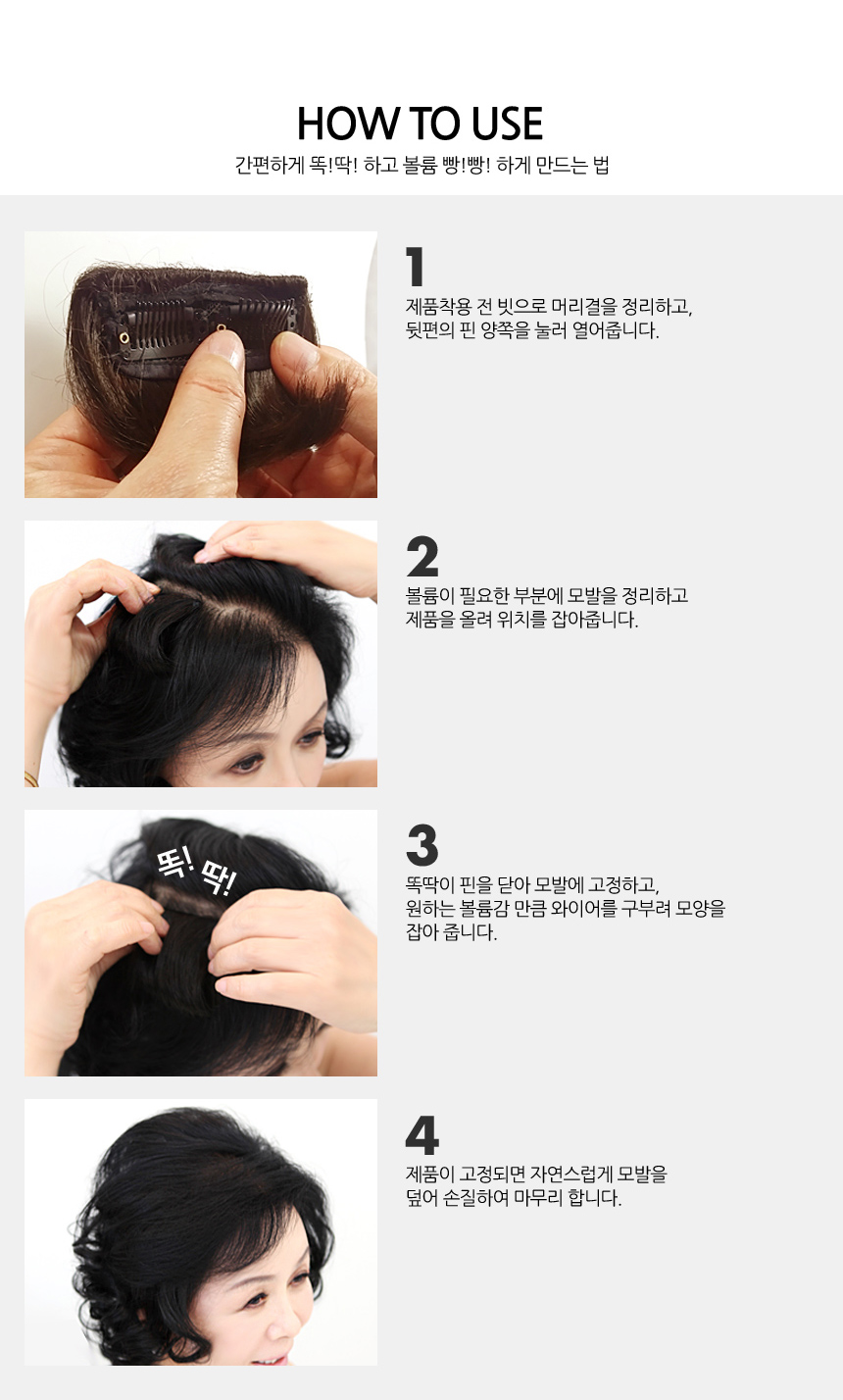 HOW TO USE

간편하게 똑!딱! 하고 볼륨 빵!빵! 하게 만드는 법

1

제품착용 전 빗으로 머리결을 정리하고, 뒷편의 핀 양쪽을 눌러 열어줍니다.

2

볼륨이 필요한 부분에 모발을 정리하고 제품을 올려 위치를 잡아줍니다.

똑! 딱!

3

똑딱이 핀을 닫아 모발에 고정하고, 원하는 볼륨감 만큼 와이어를 구부려 모양을 잡아 줍니다.

4

제품이 고정되면 자연스럽게 모발을 덮어 손질하여 마무리 합니다.